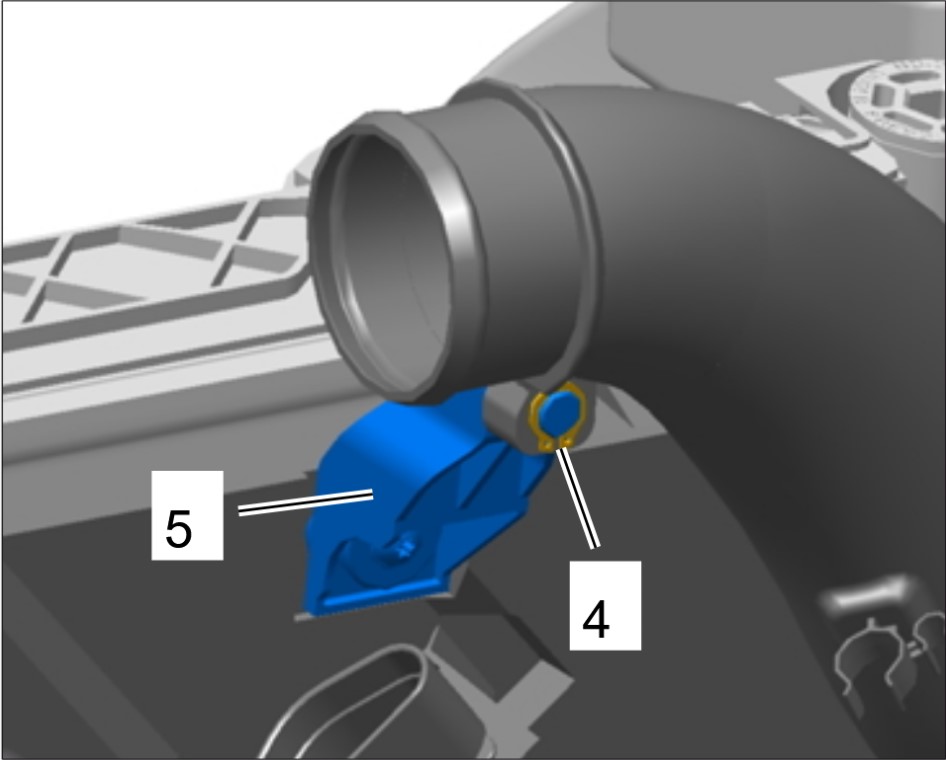 5
4