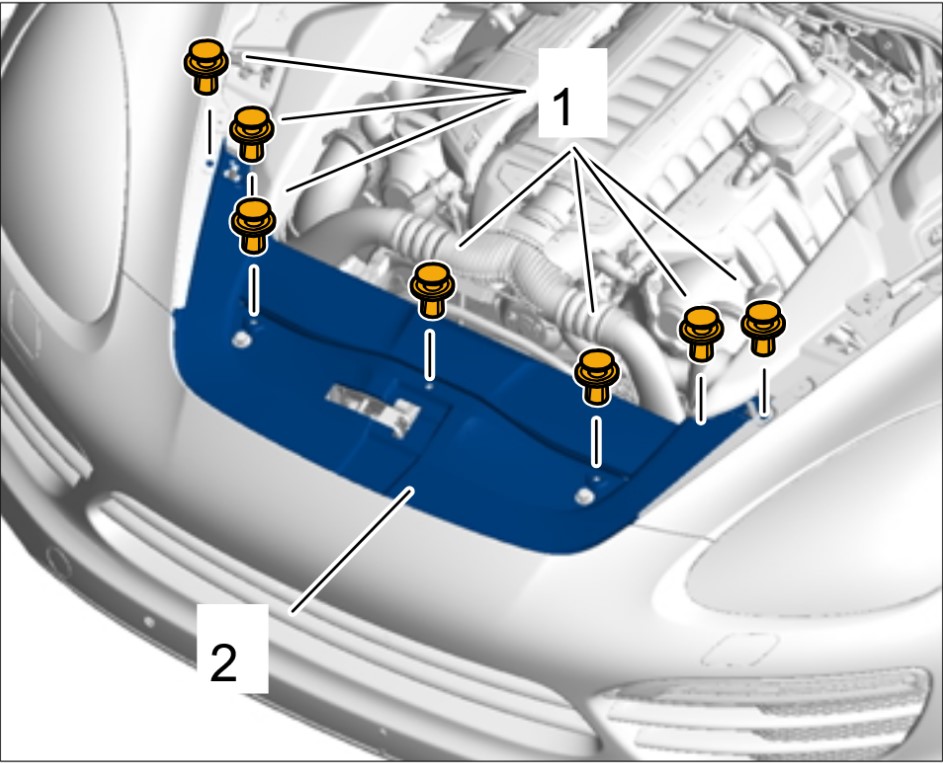 1

2