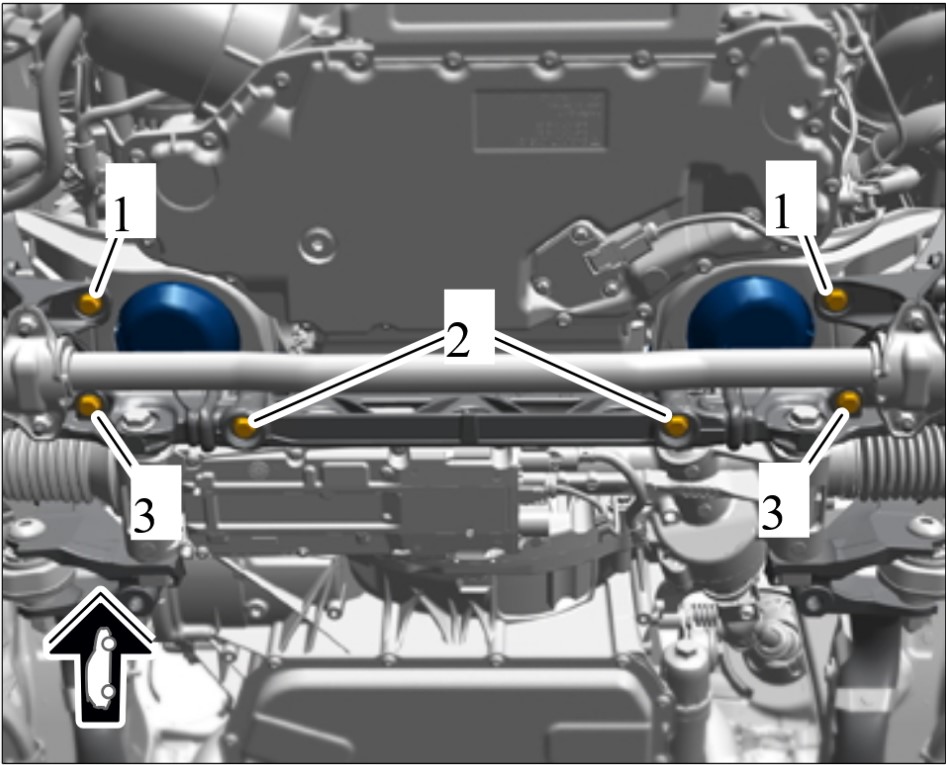 1
1
2
3
3