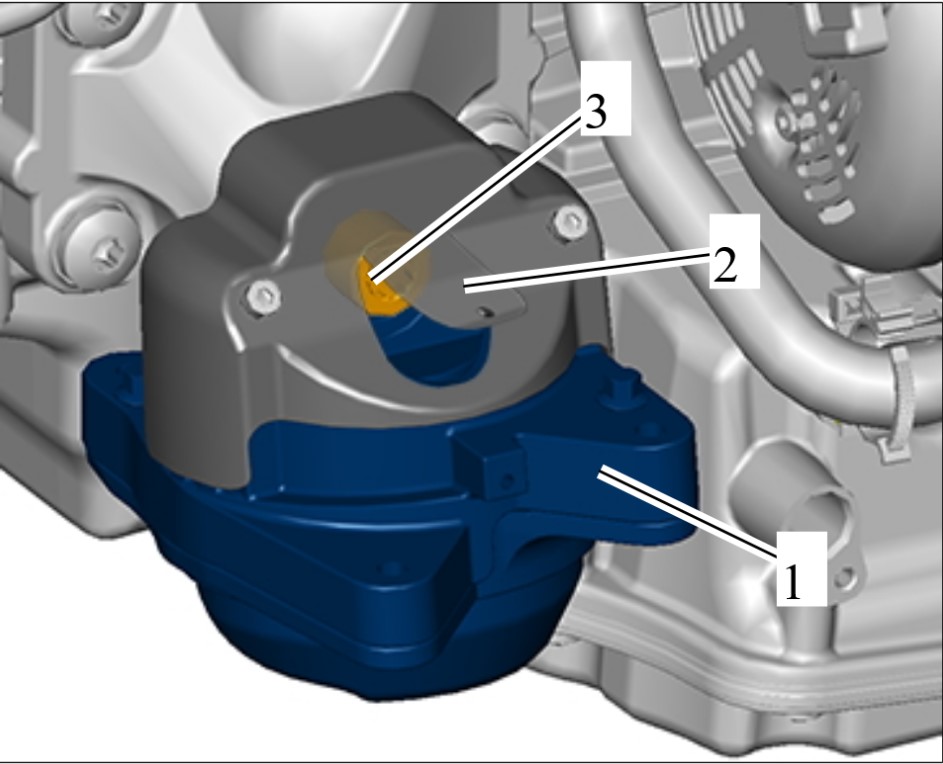 3
2
1