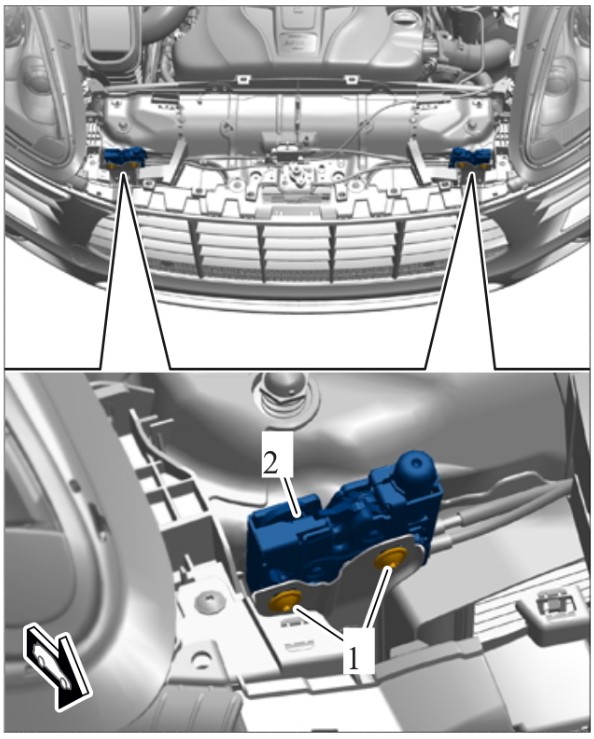 2

1