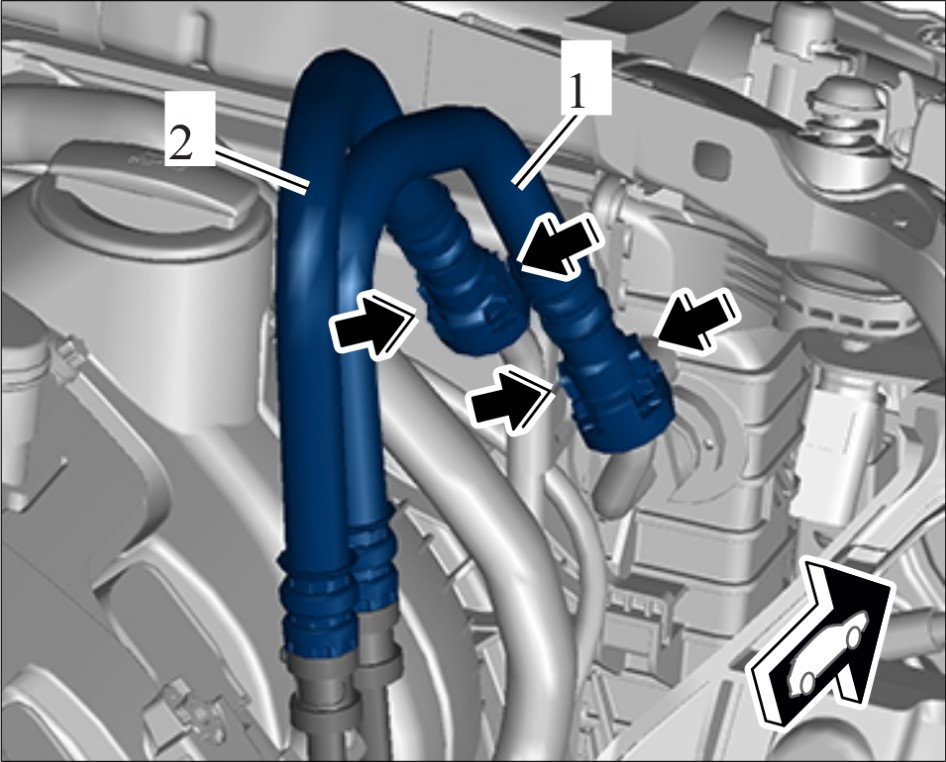 2
1