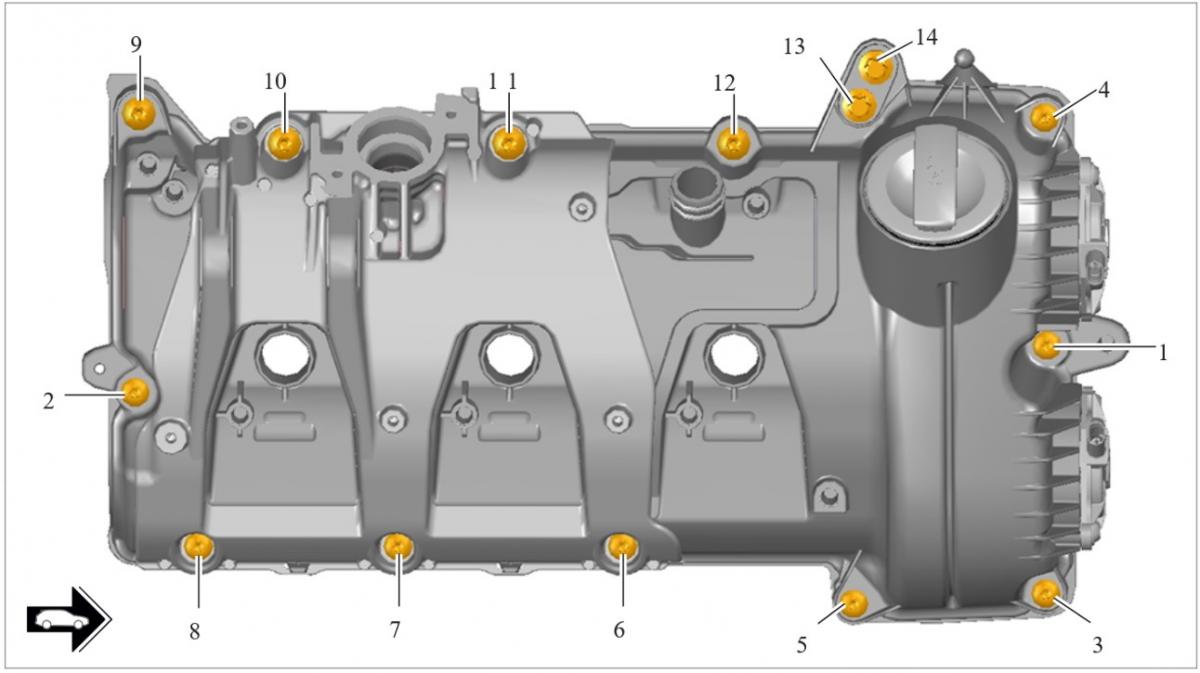 9
10
1 1
12
13
14
4
1
2
8
7
6
5
3