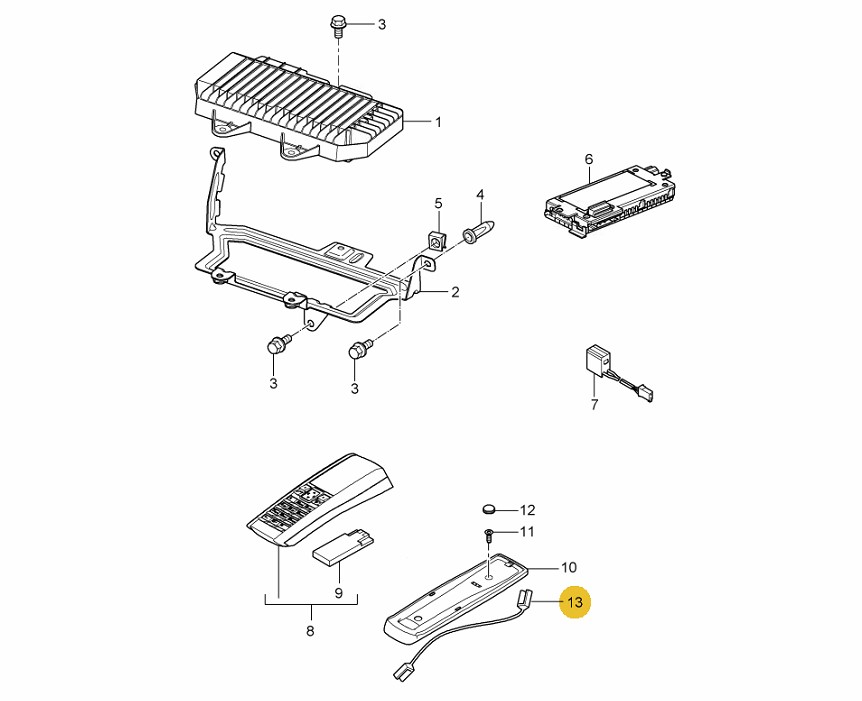 3
1
6
5
4
2
3
3
7
12
11
10
13
9
8