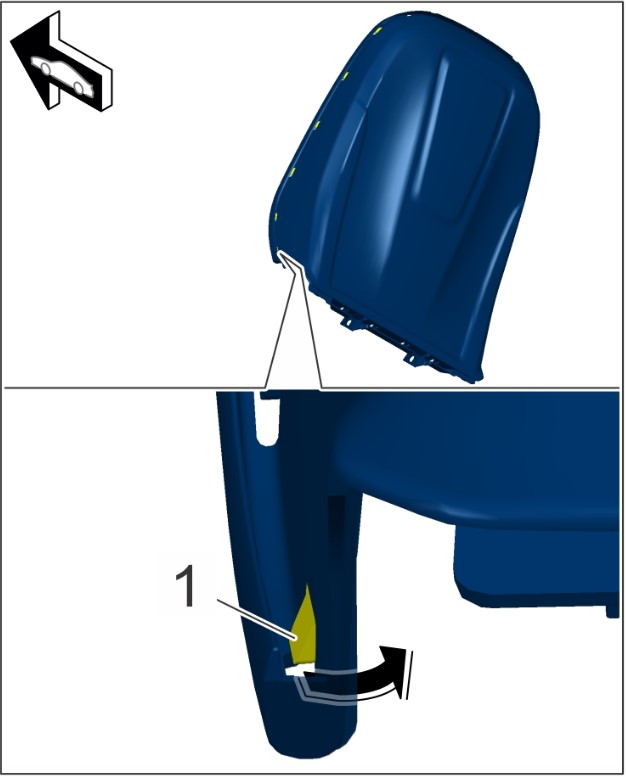 1