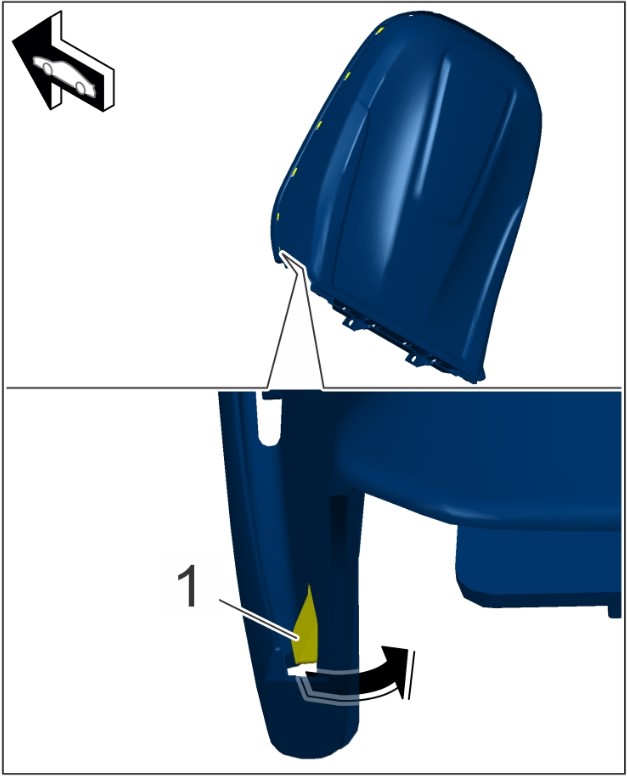 1