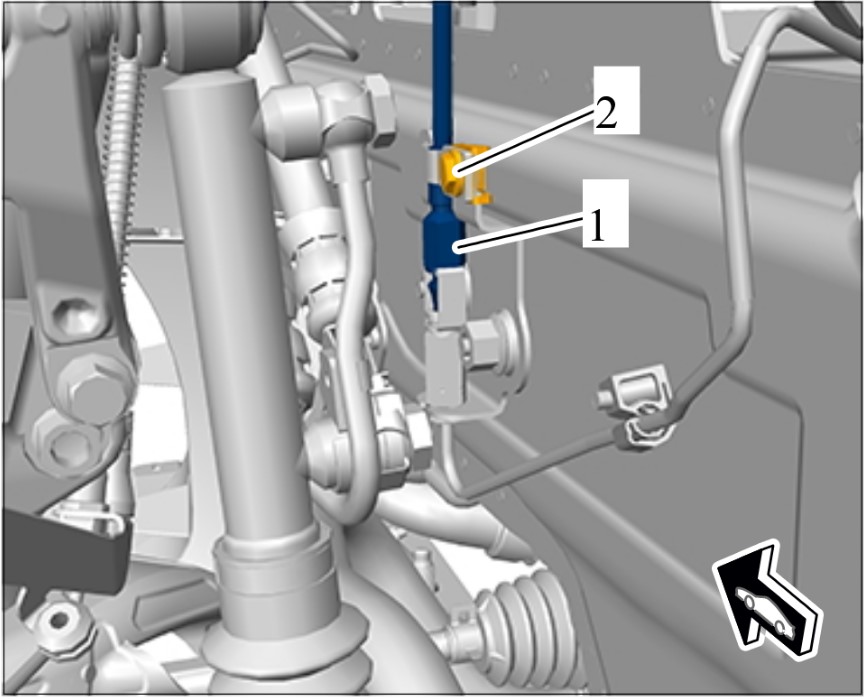 2
1