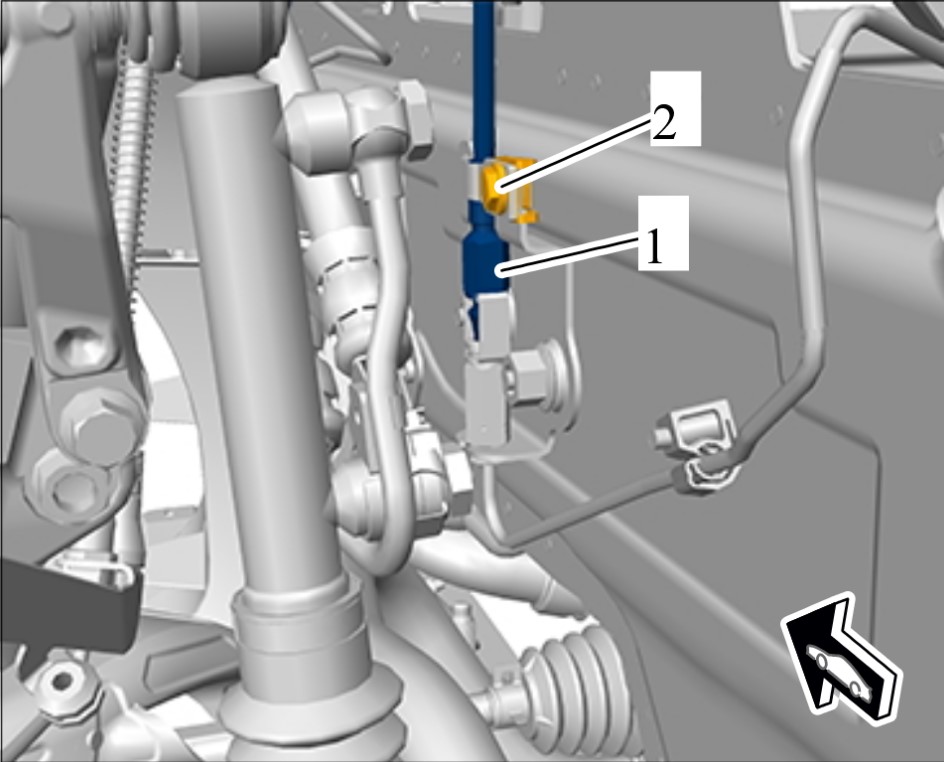 2
1