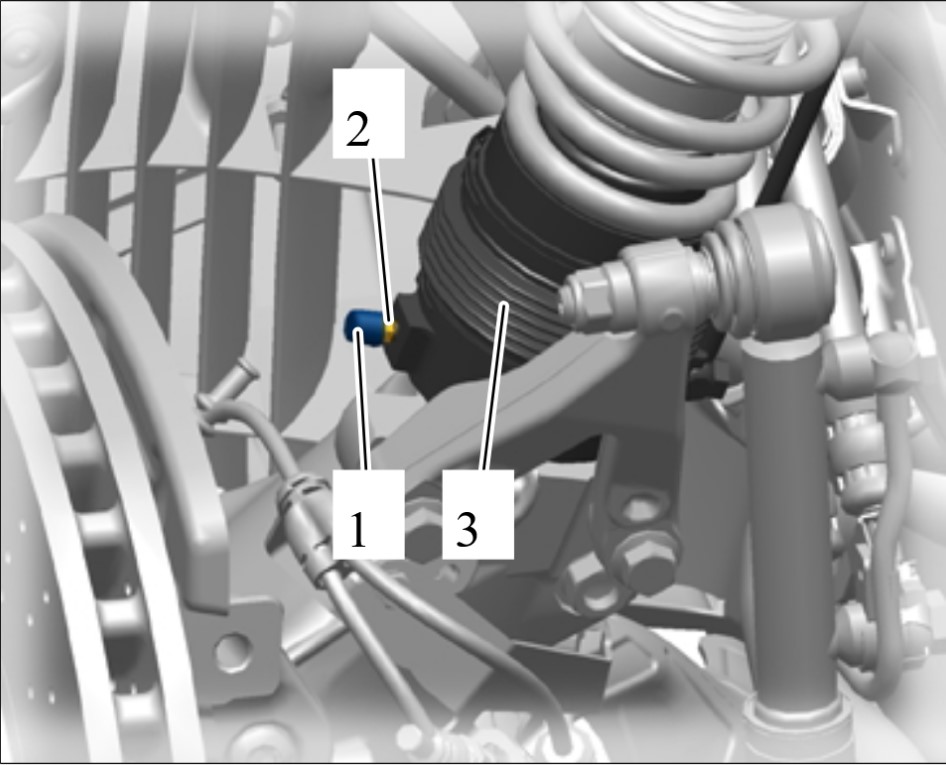 2
1
3