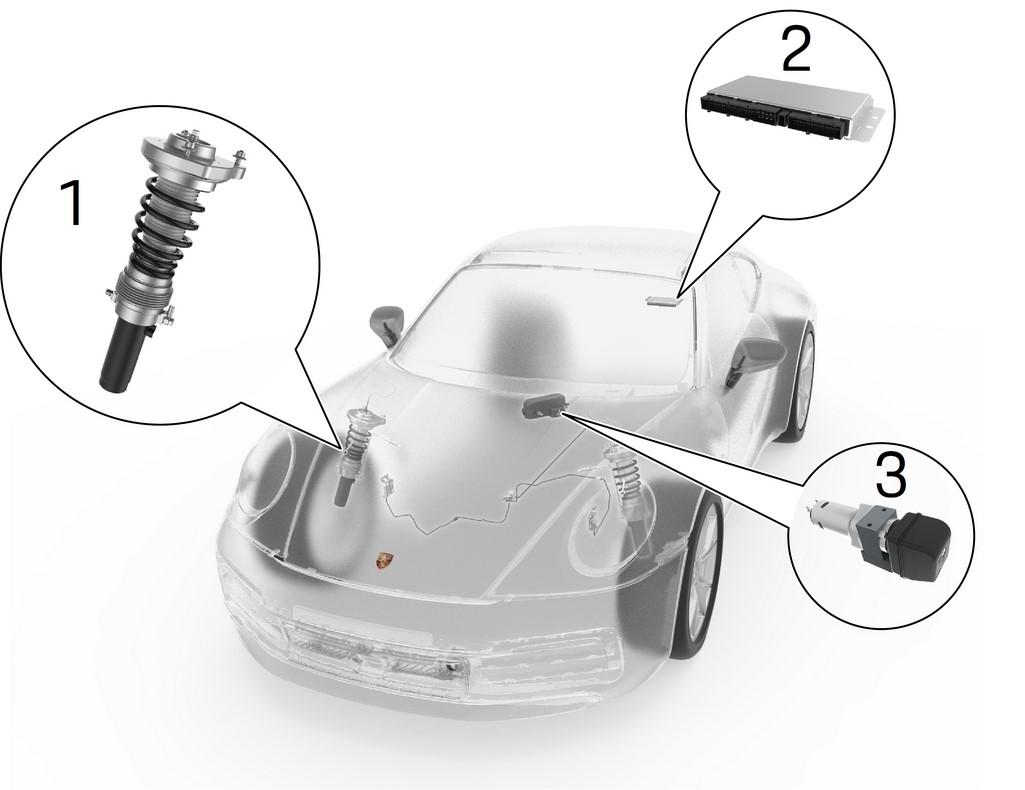 1

2

3