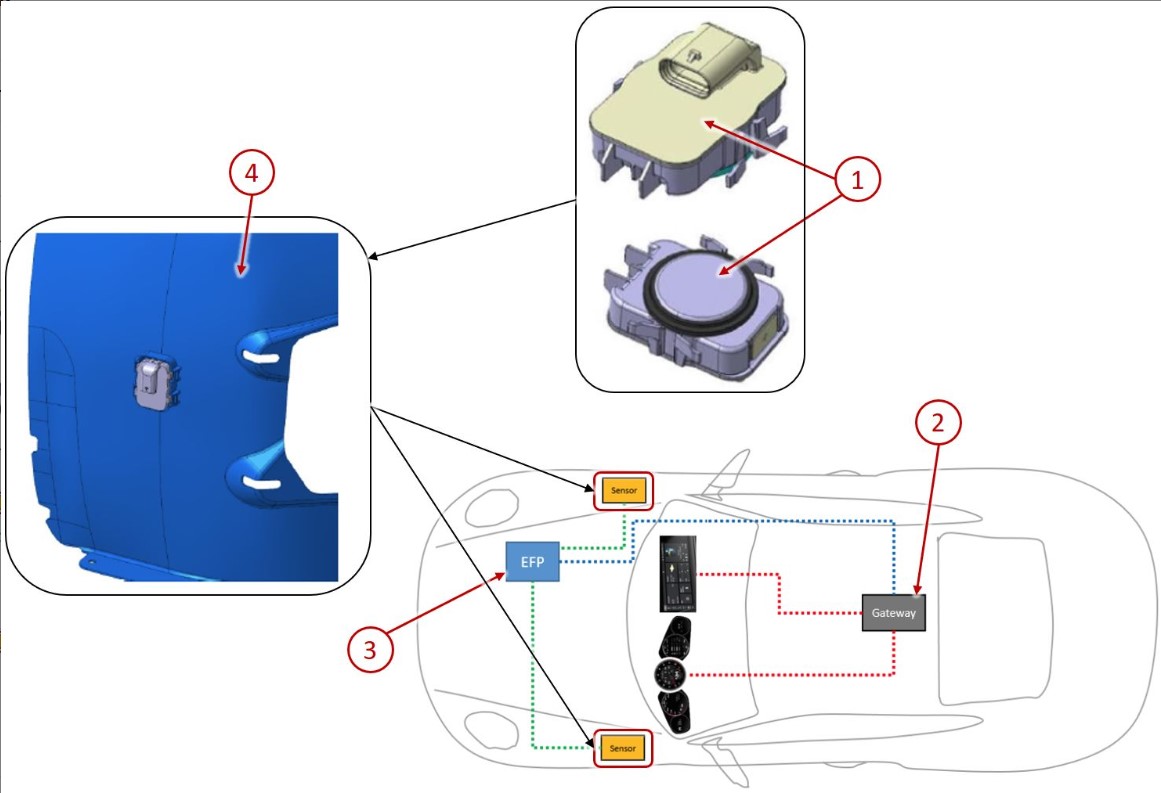 4

1

2

Sensor

EFP

Gateway

3

Sensor