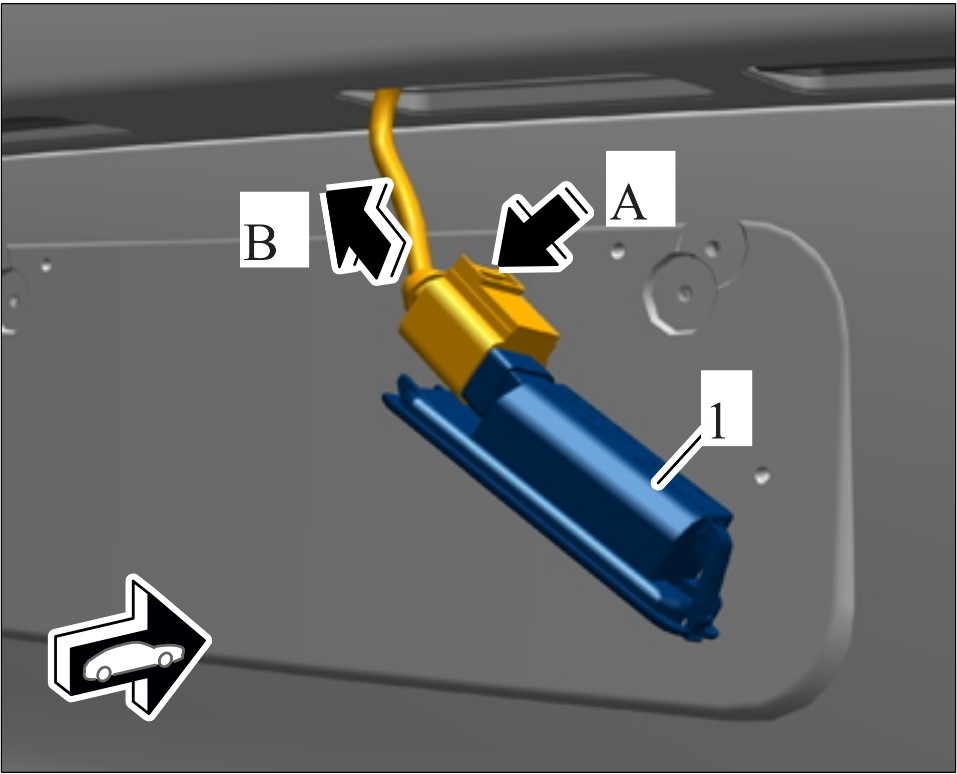 B
A
1