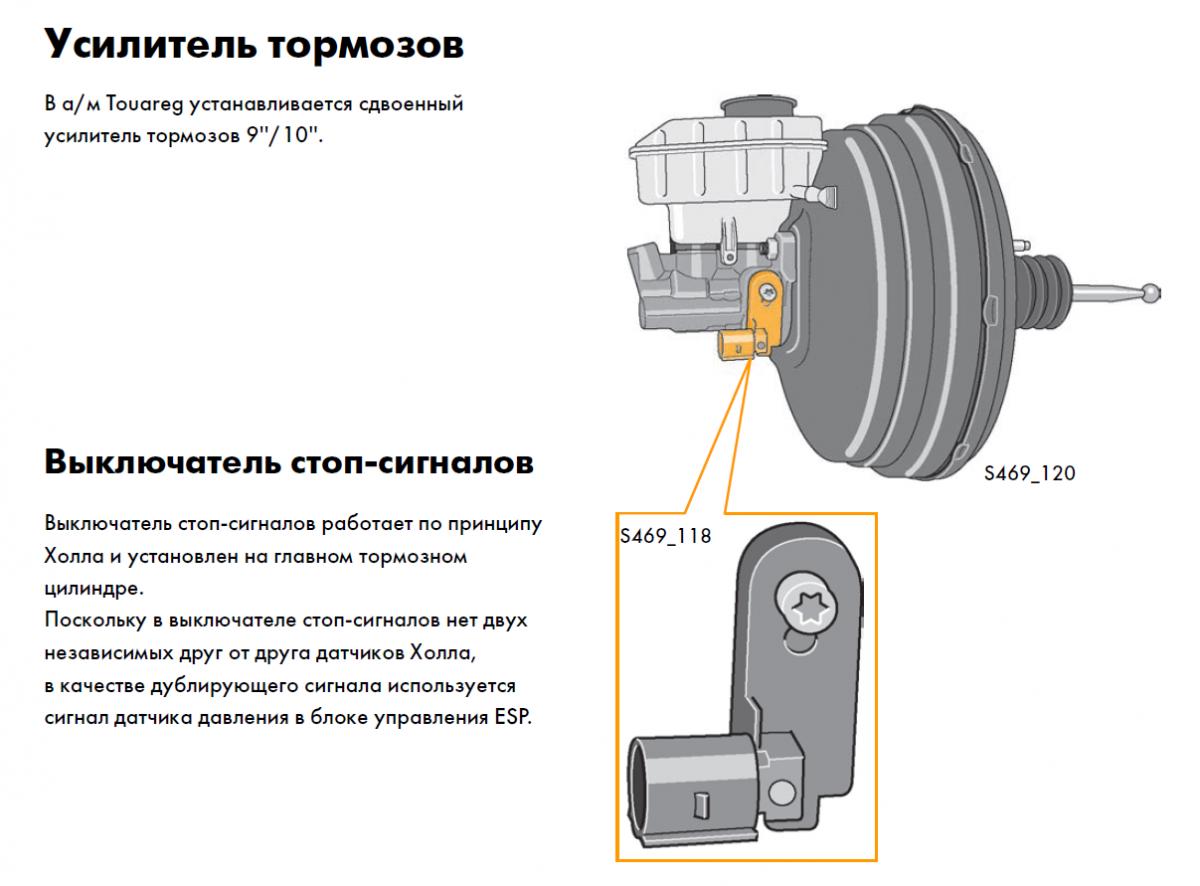 Усилитель тормозов

В а/м Touareg устанавливается сдвоенный усилитель тормозов 9"/10".

S469_120

Выключатель стоп-сигналов

Выключатель стоп-сигналов работает по принципу Холла и установлен на главном тормозном цилиндре.
Поскольку в выключателе стоп-сигналов нет двух независимых друг от друга датчиков Холла,
в качестве дублирующего сигнала используется сигнал датчика давления в блоке управления ESP.

S469_118