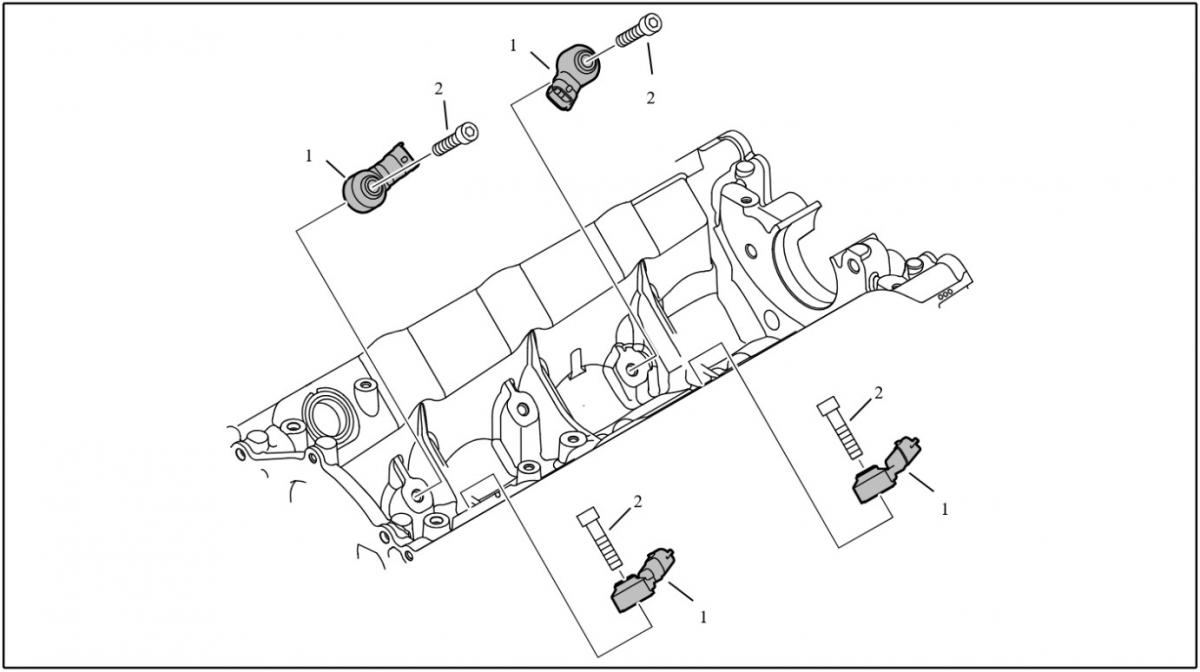 1
2
2
1
2
1
2
1