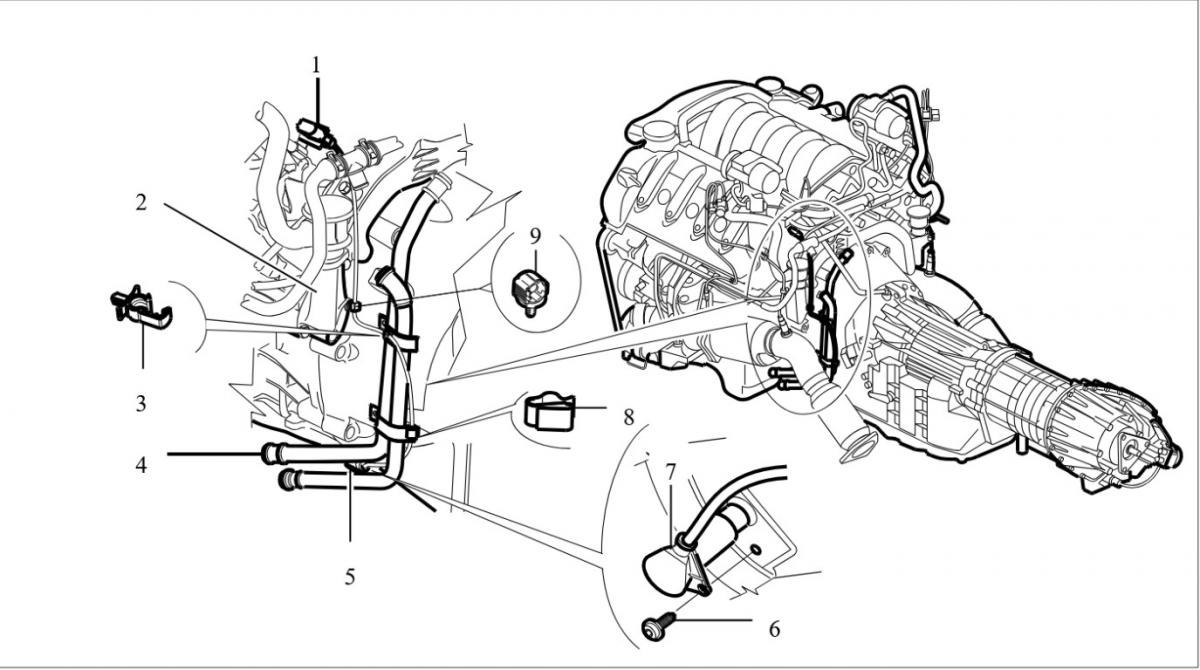 1
2
9
3
8
4
7
5
6