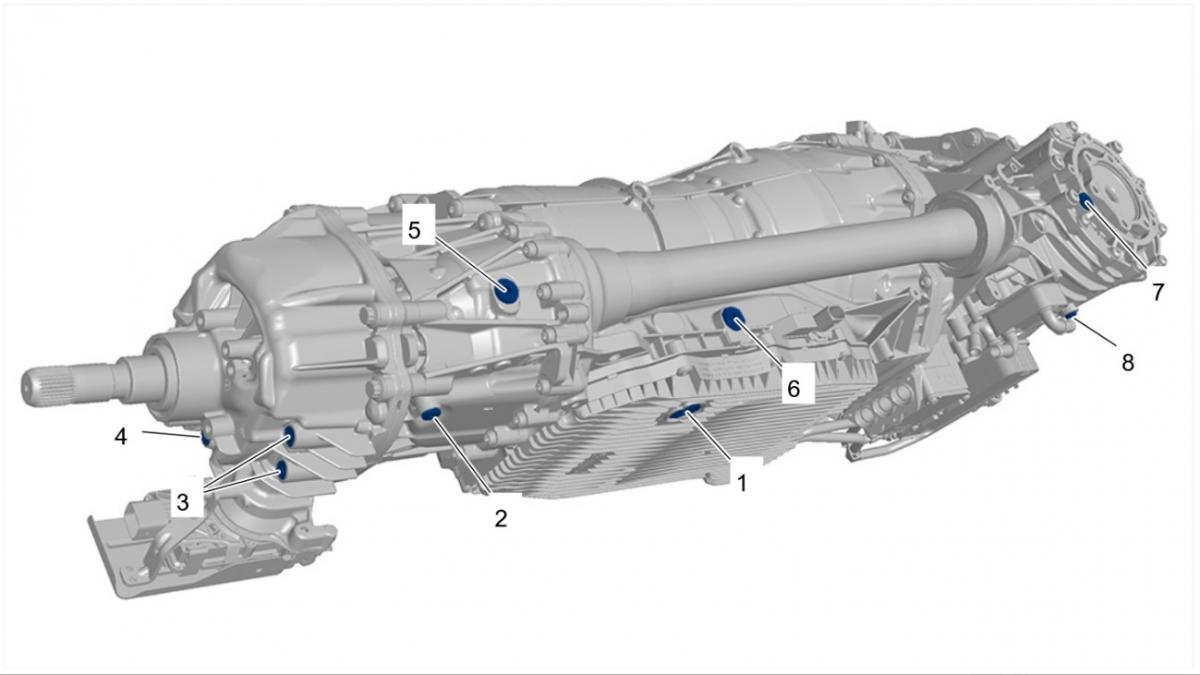 5
7
8
6
4
3
2
1