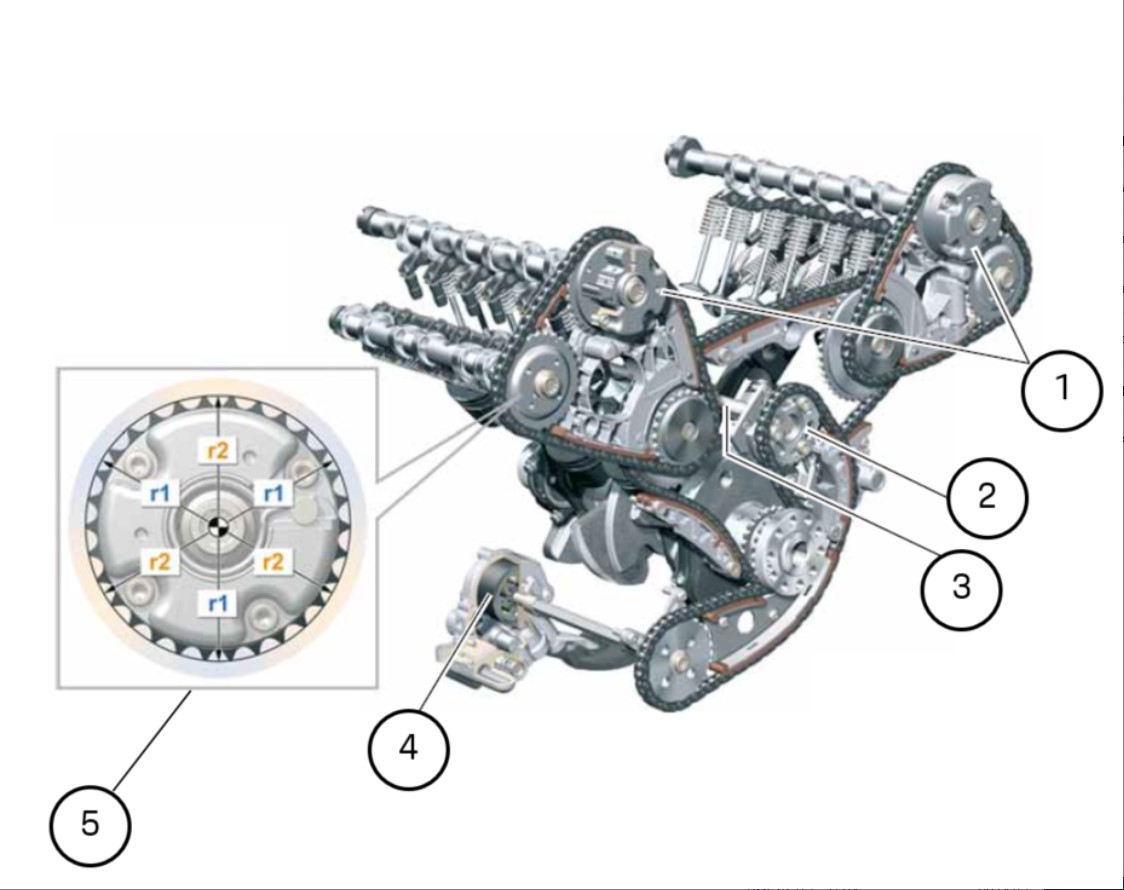 r2
r1
r1
r2
r2
r1
1
2
3
4
5