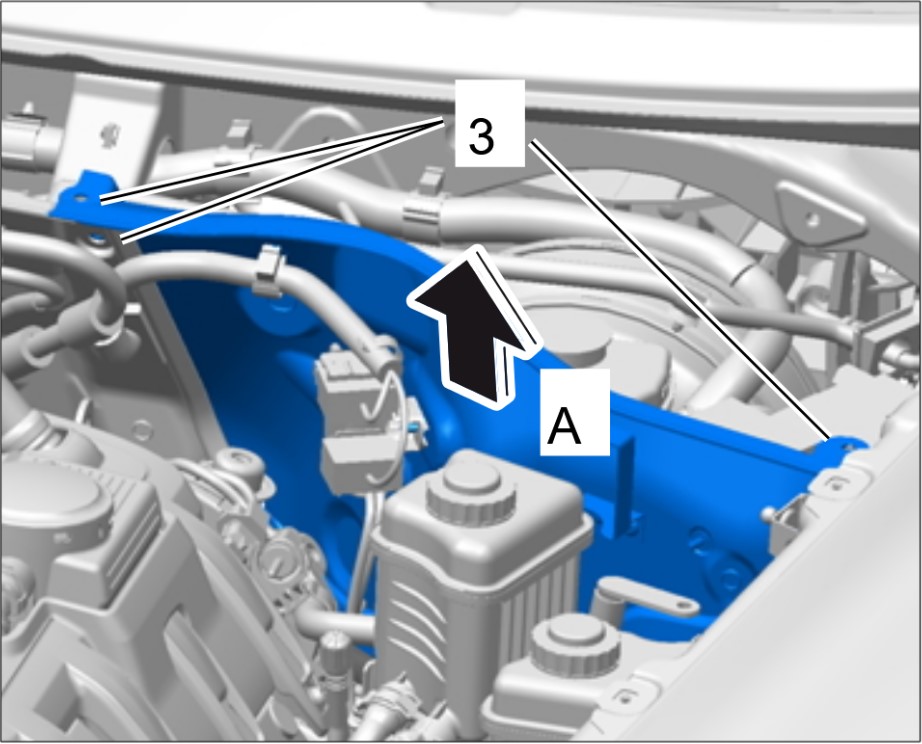 3

A