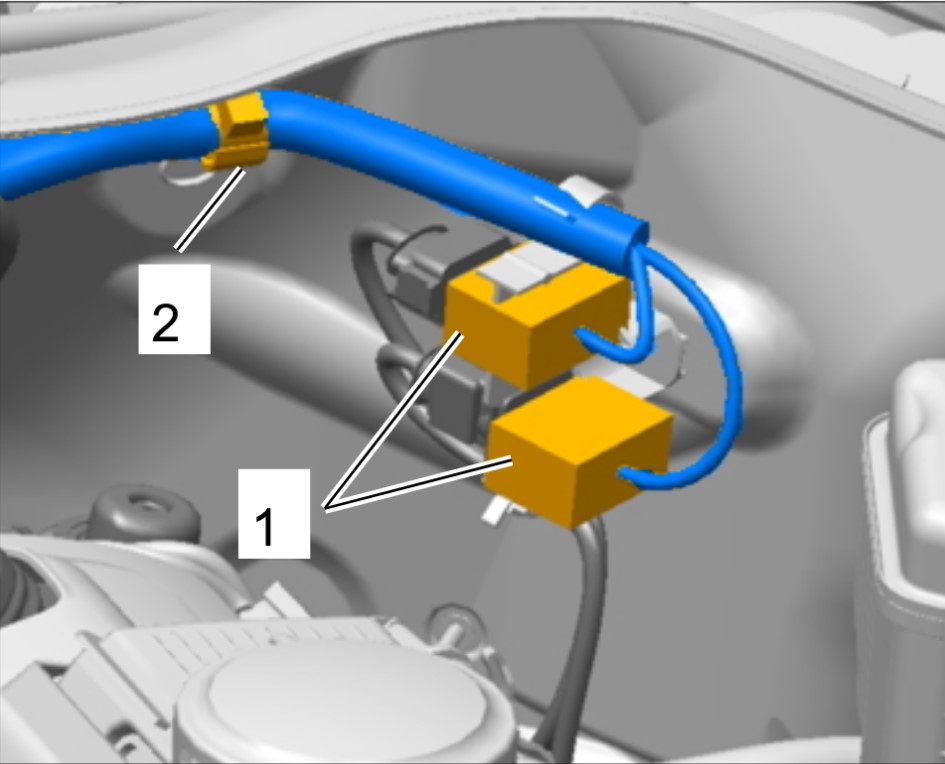 2

1