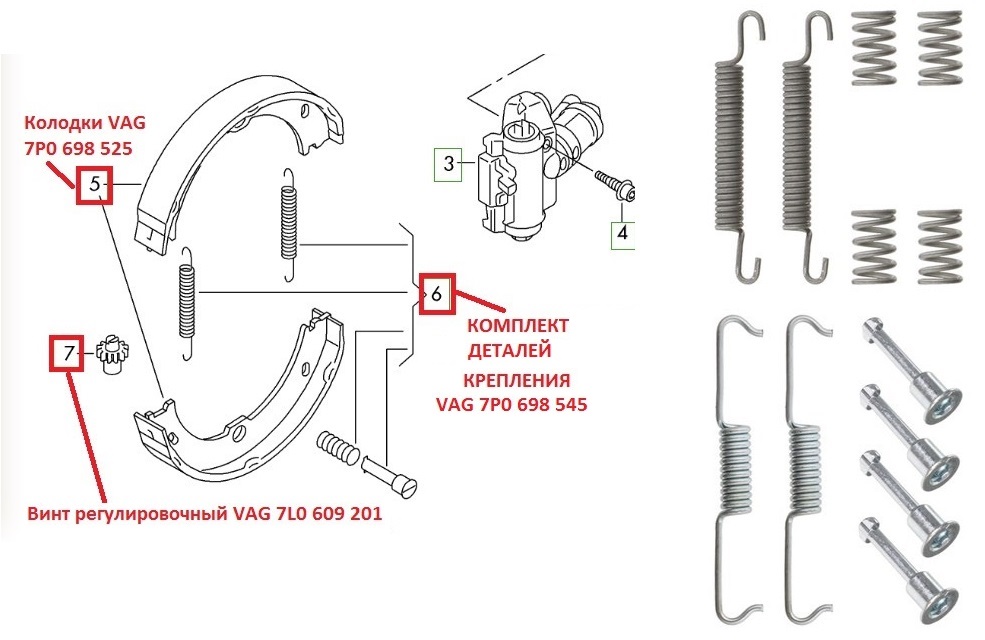 Колодки VAG 7P0 698 525

5

3

4

6

КОМПЛЕКТ ДЕТАЛЕЙ

КРЕПЛЕНИЯ VAG 7P0 698 545

7

Винт регулировочный VAG 7L0 609 201