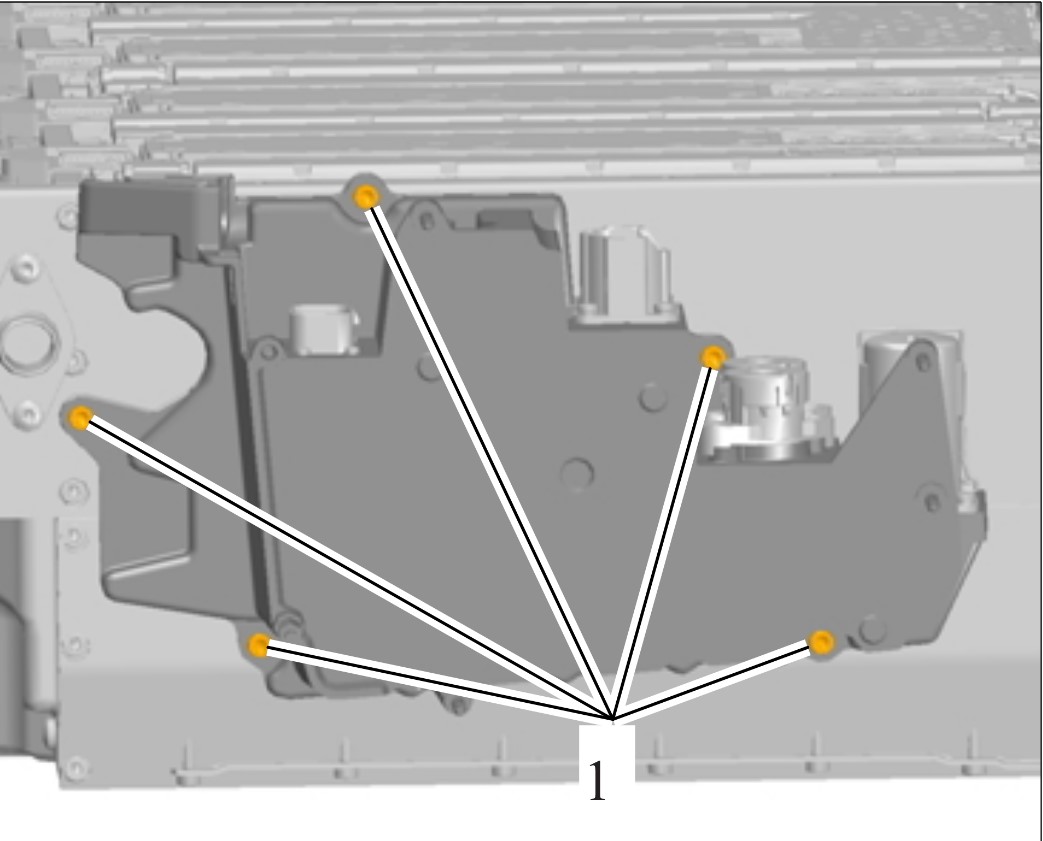 1