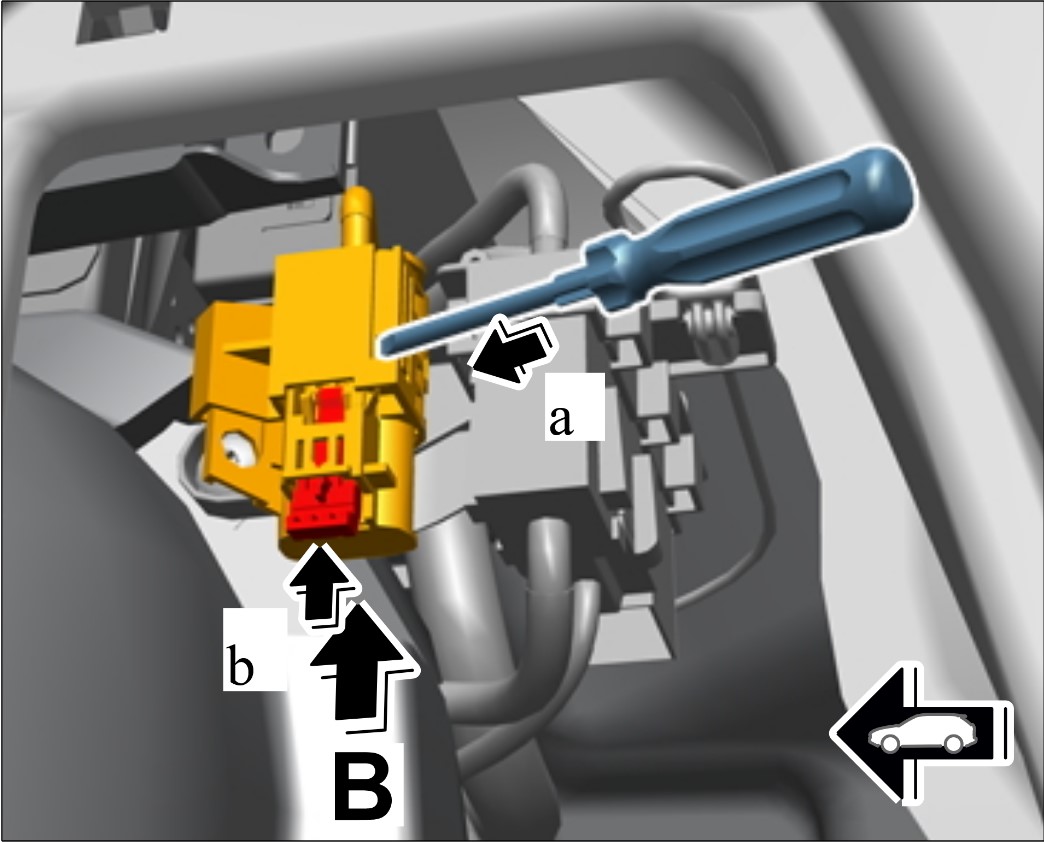 a
b
B