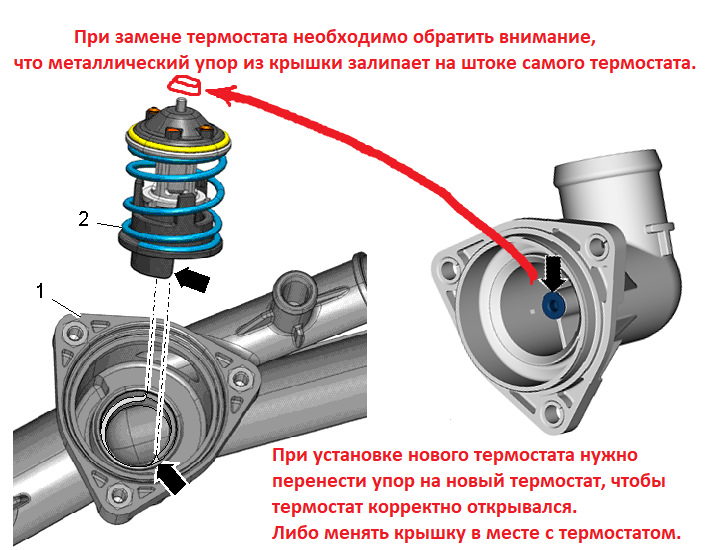 При замене термостата необходимо обратить внимание, что металлический упор из крышки залипает на штоке самого термостата.

2

1

При установке нового термостата нужно перенести упор на новый термостат, чтобы термостат корректно открывался.
Либо менять крышку в месте с термостатом.