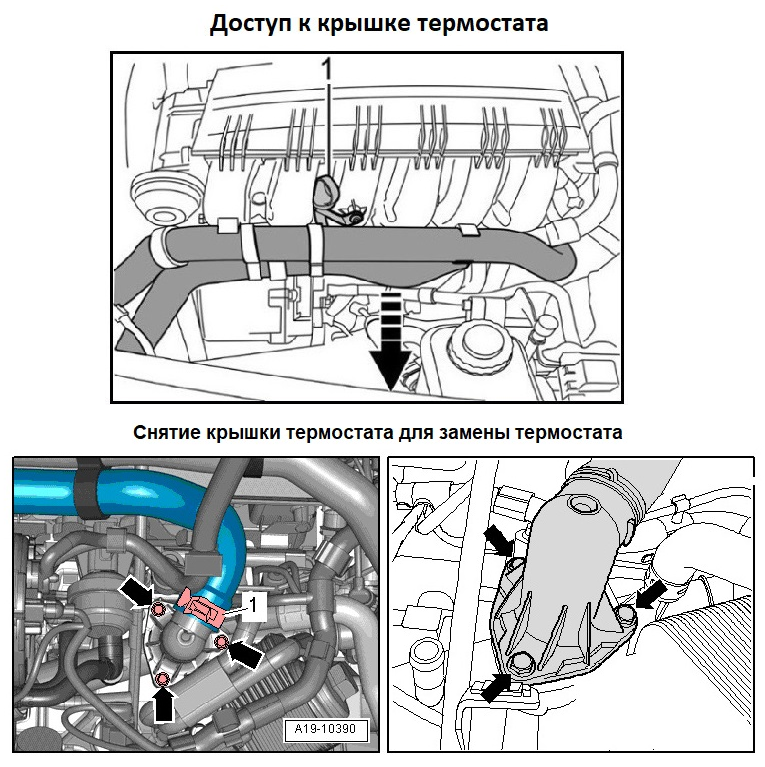 Доступ к крышке термостата

1

Снятие крышки термостата для замены термостата

1

A19-10390