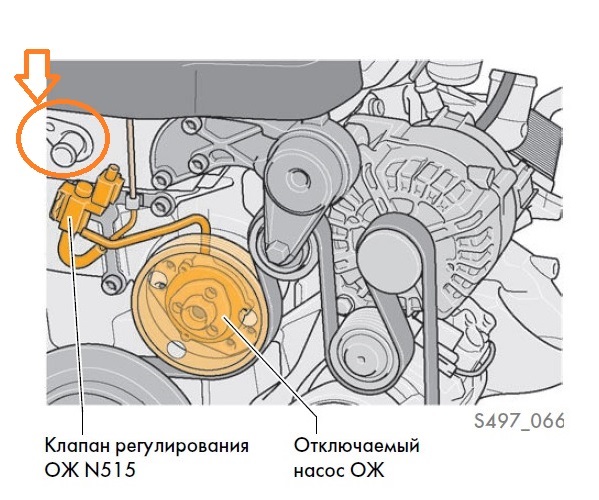 S497_066

Клапан регулирования ОЖ N515

Отключаемый насос ОЖ