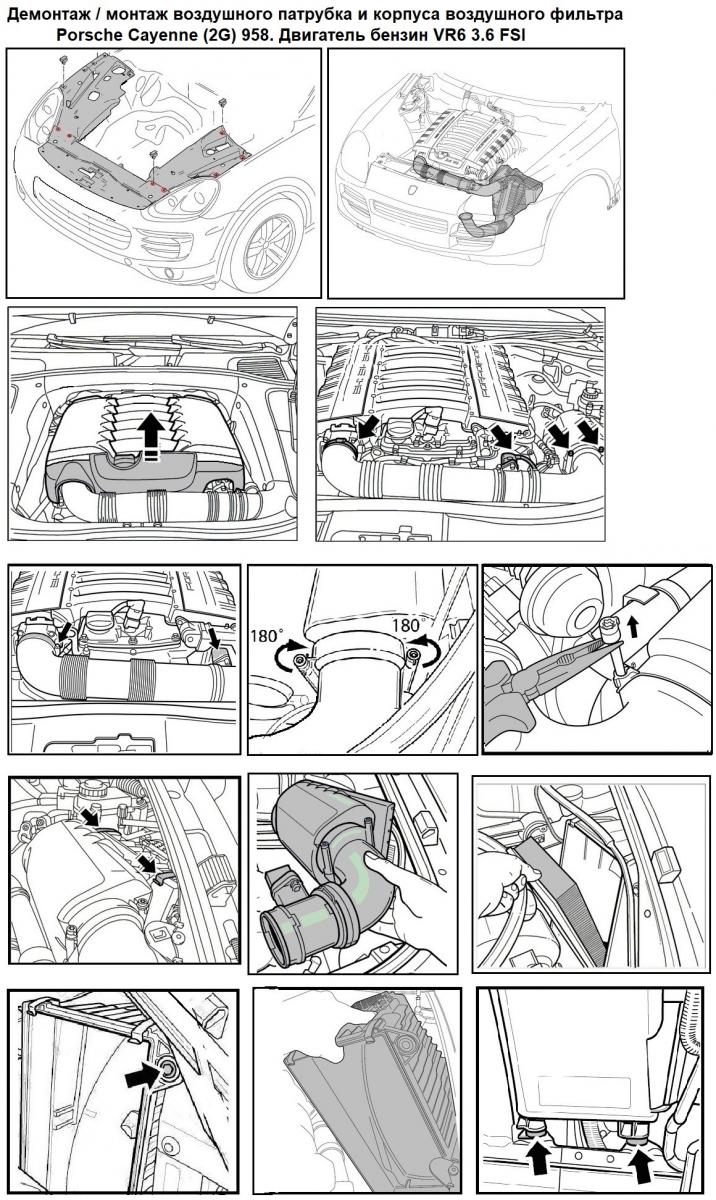 Демонтаж / монтаж воздушного патрубка и корпуса воздушного фильтра
Porsche Cayenne (2G) 958. Двигатель бензин VR6 3.6 FSI

180°

180°