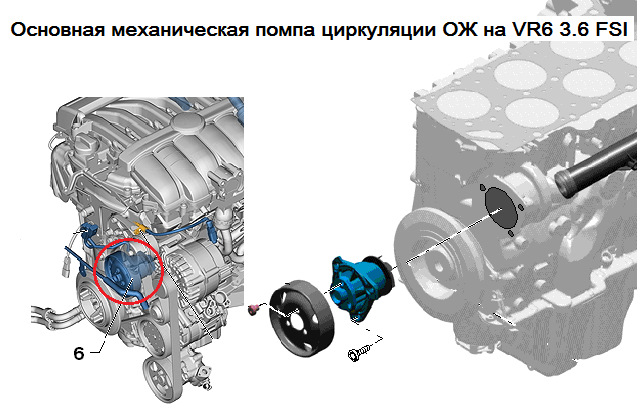 Основная механическая помпа циркуляции ОЖ на VR6 3.6 FSI

6