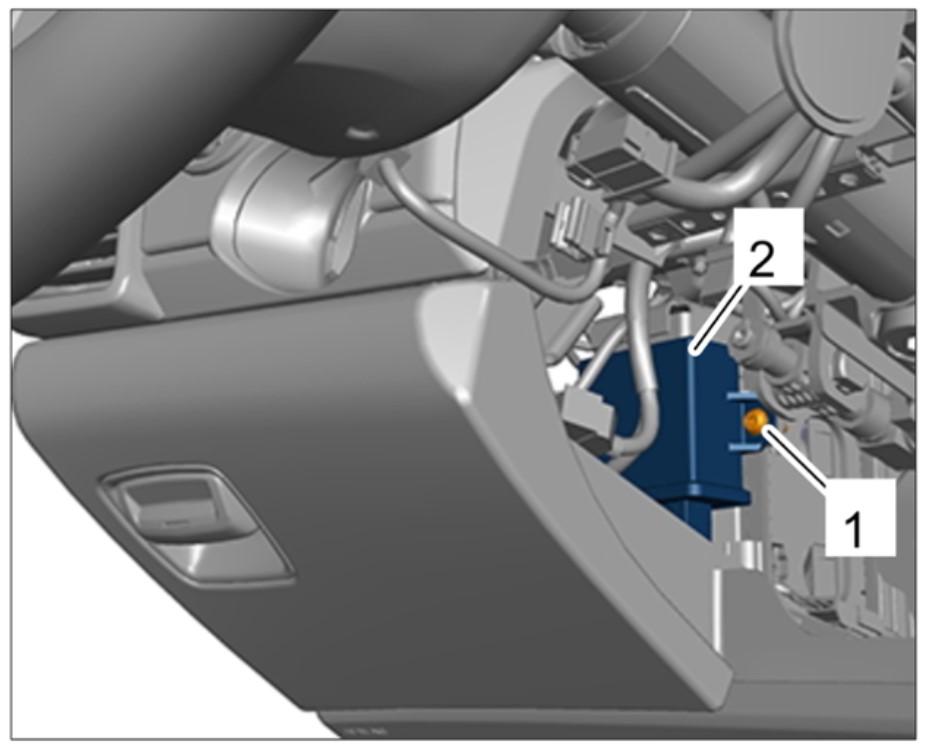 2
1