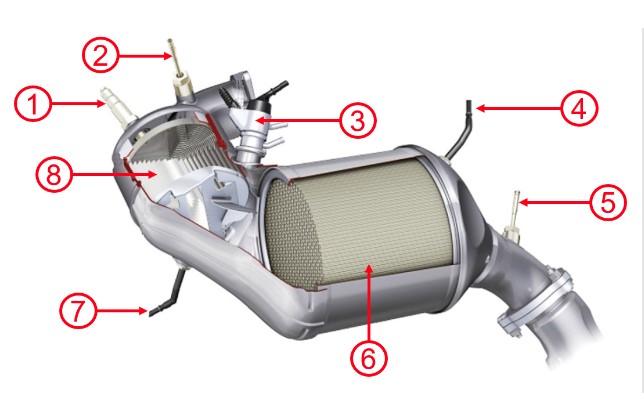 2
1
3
4
8
5
7
6