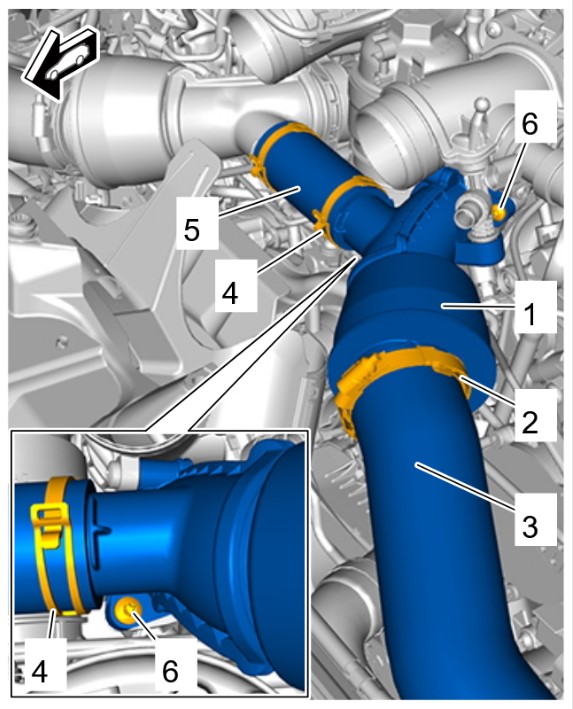 6
5
4
1
2
3
4
6