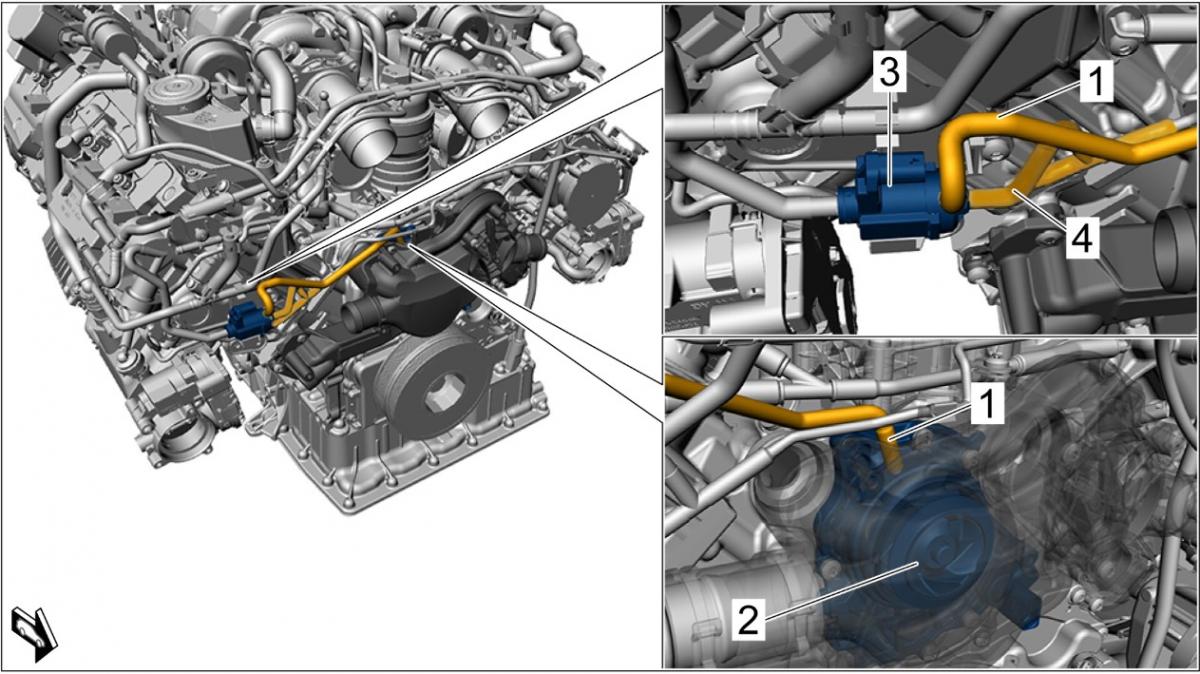 3
1
4
1
2