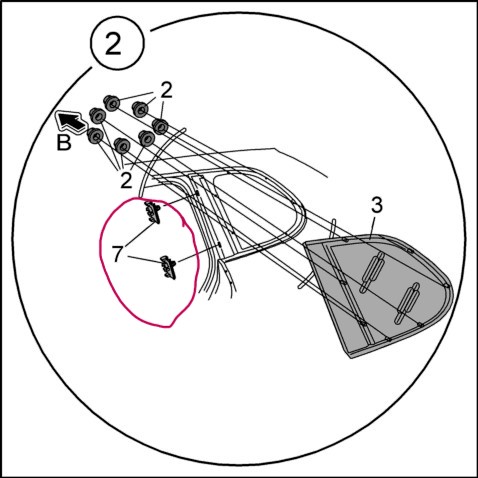 2
2
B
2
3
7