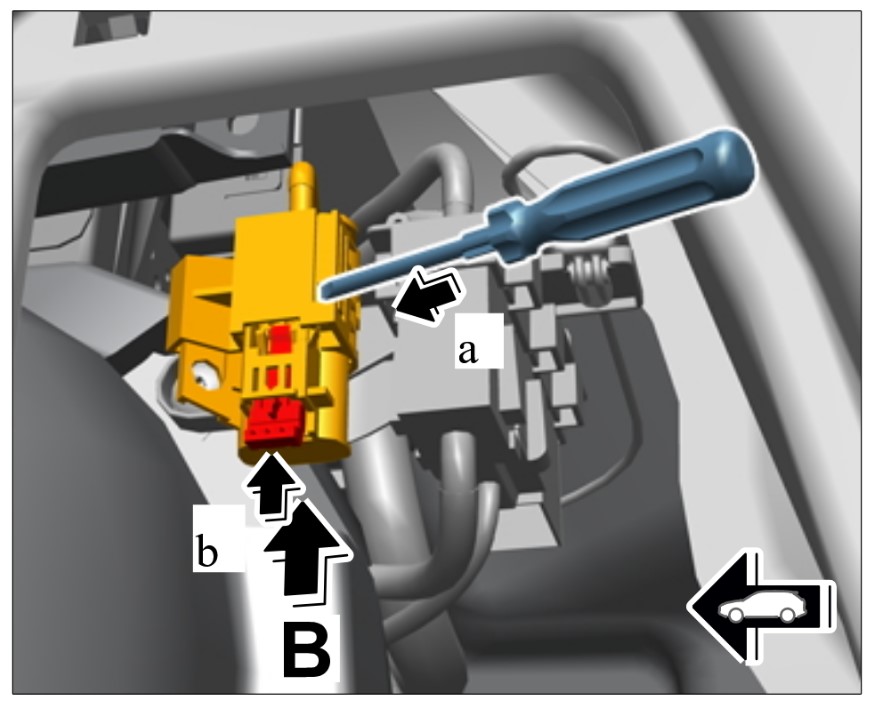 a

b

B