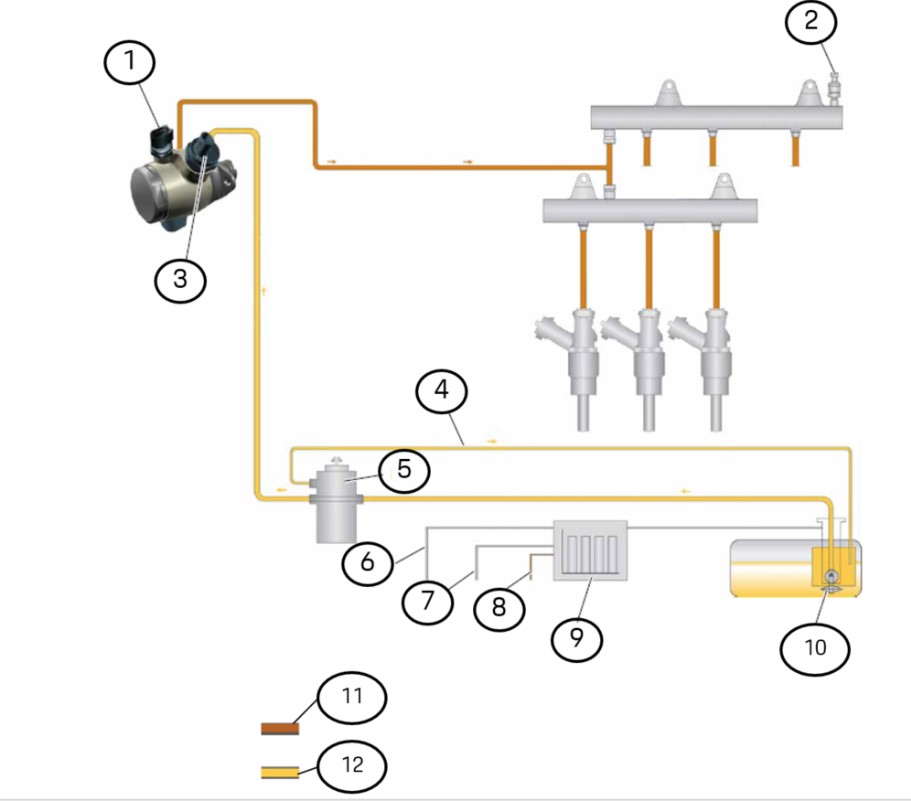 1
2
3
4
5
6
7
8
9
10
11
12