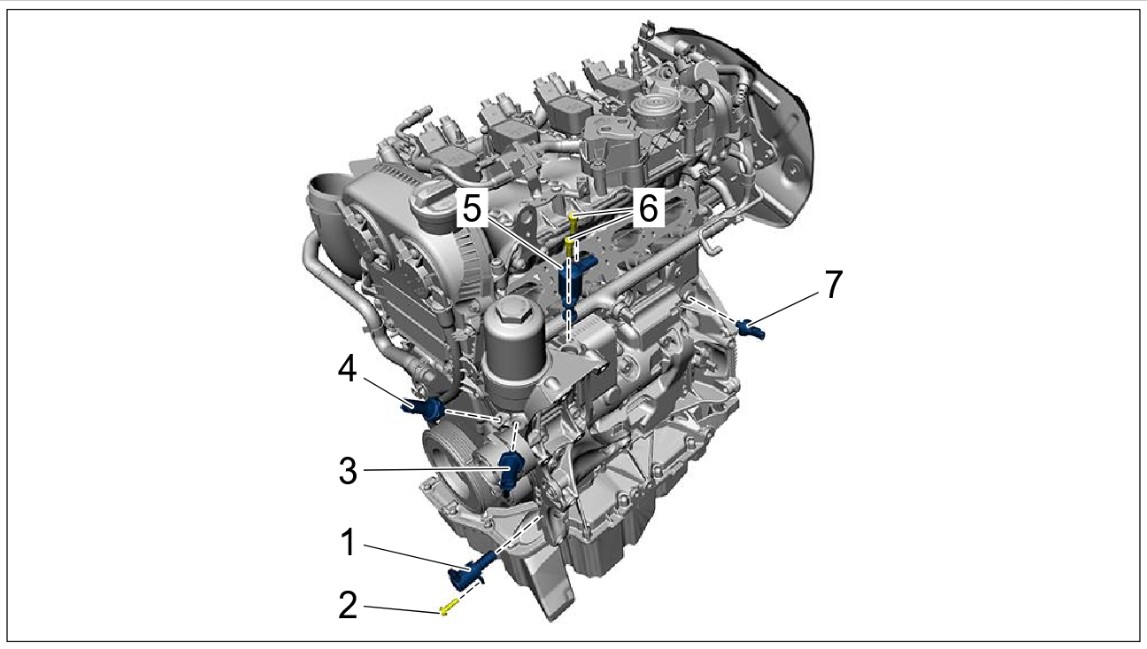 5
6
7
4
3
1
2