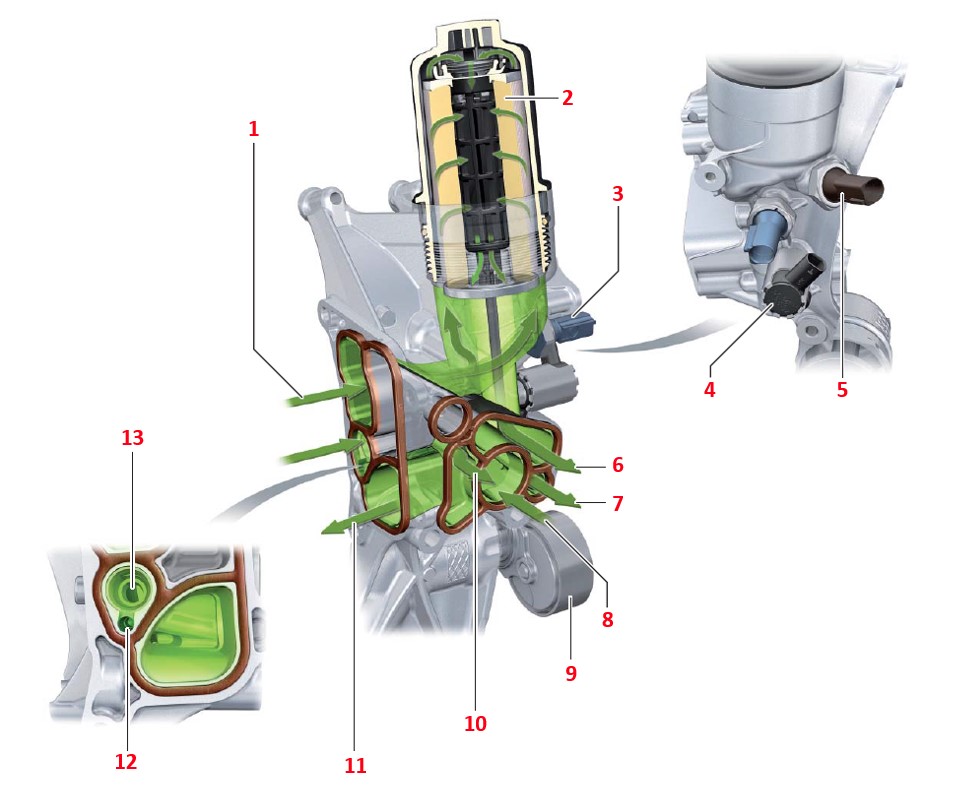 1
2
3
4
5
6
7
8
9
10
11
12
13