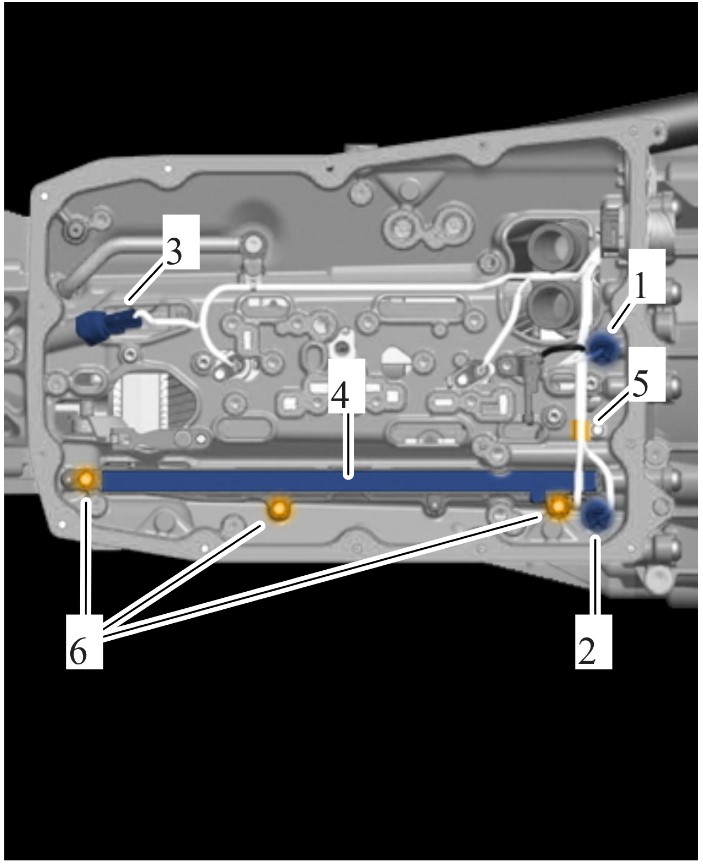 3
1
4
5
6
2