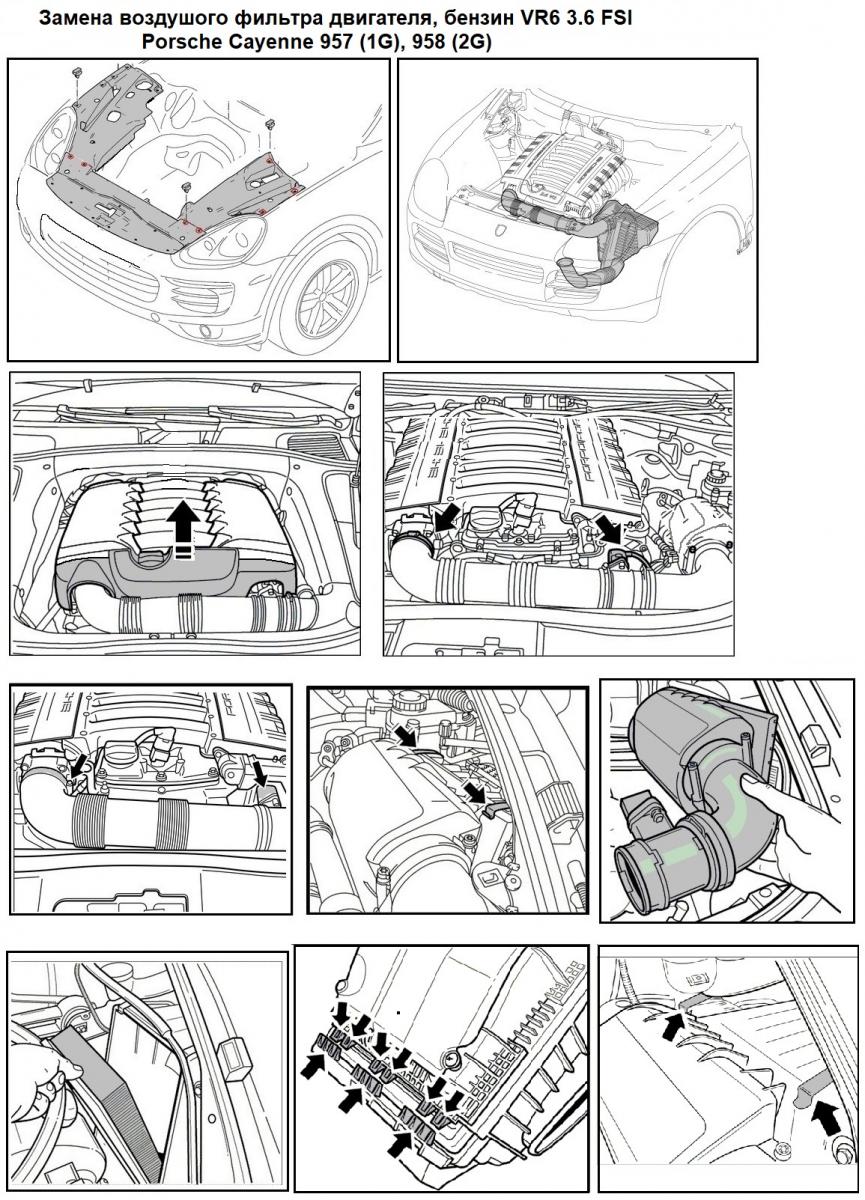 Замена воздушого фильтра двигателя, бензин VR6 3.6 FSI
Porsche Cayenne 957 (1G), 958 (2G)