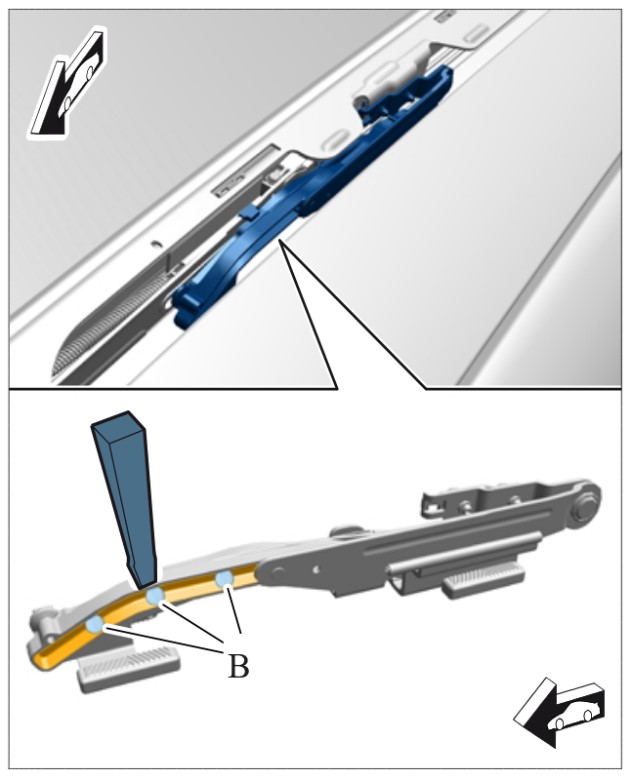 B