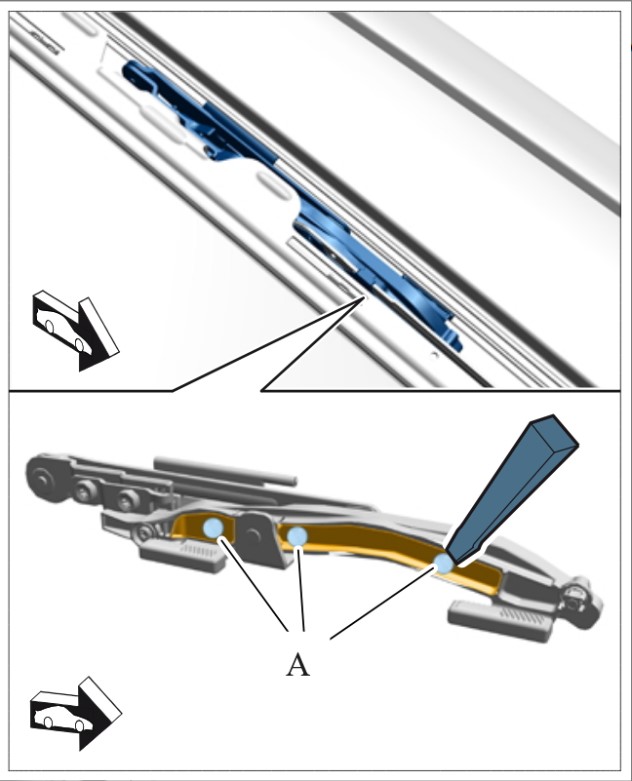 A