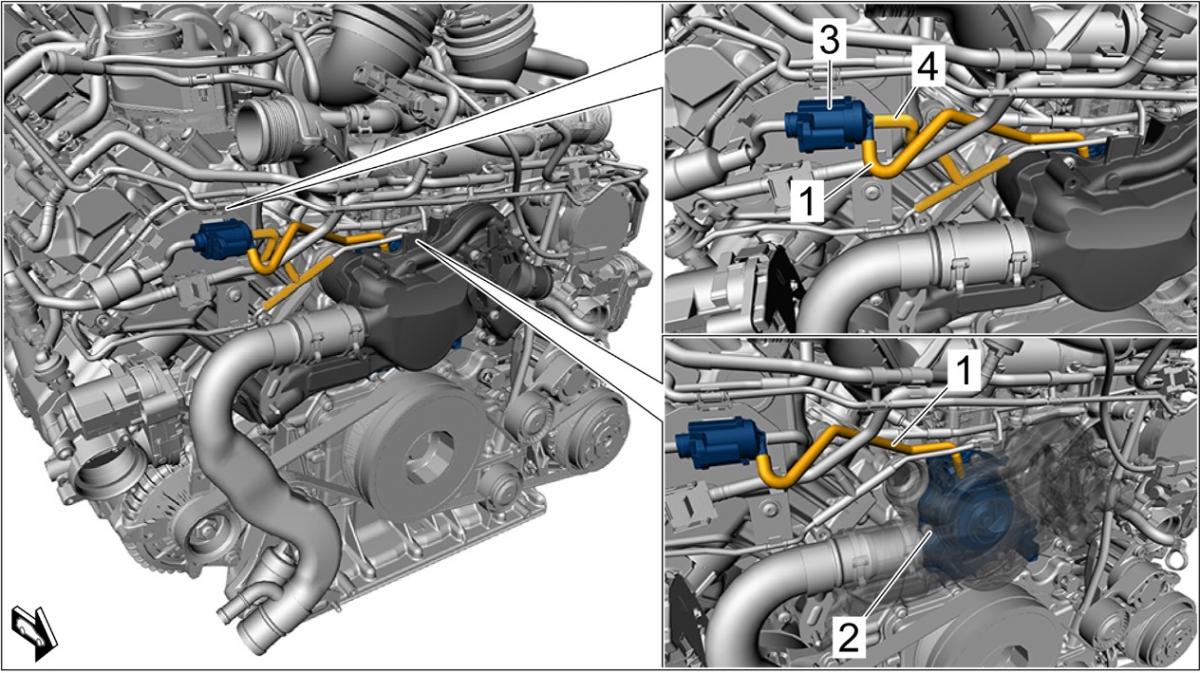 3
4
1
1
2