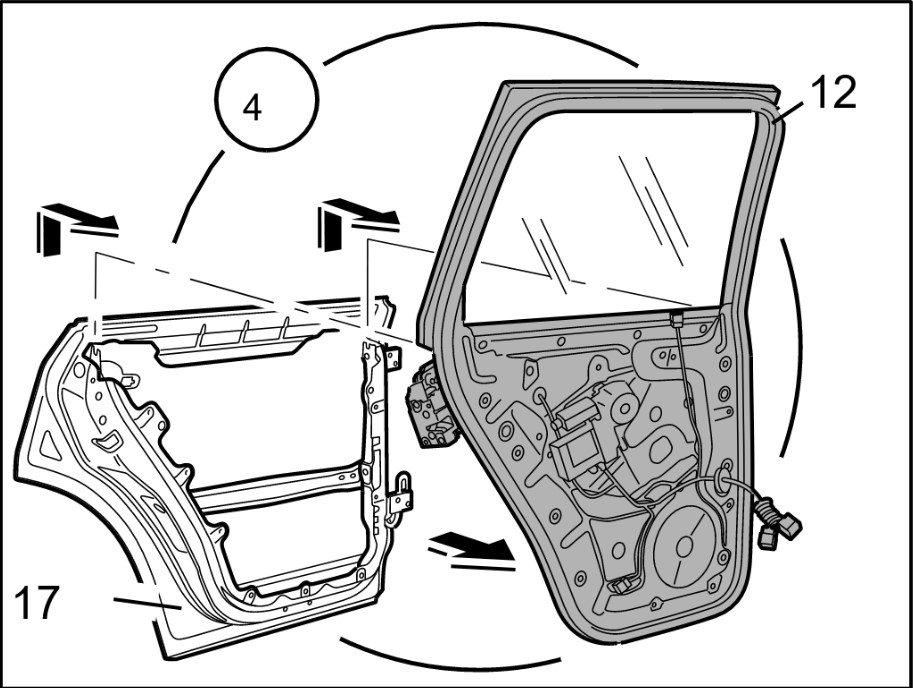 4

12

17