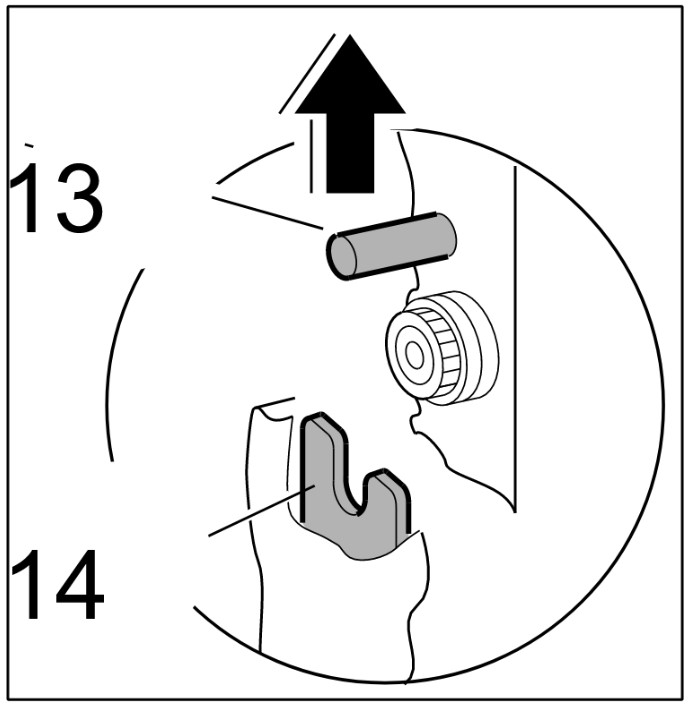 13

14