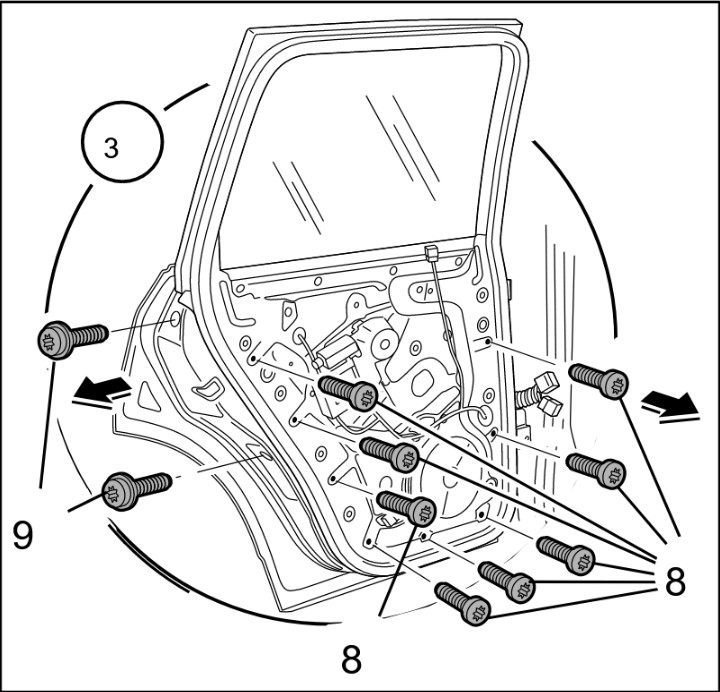 3

9

8

8