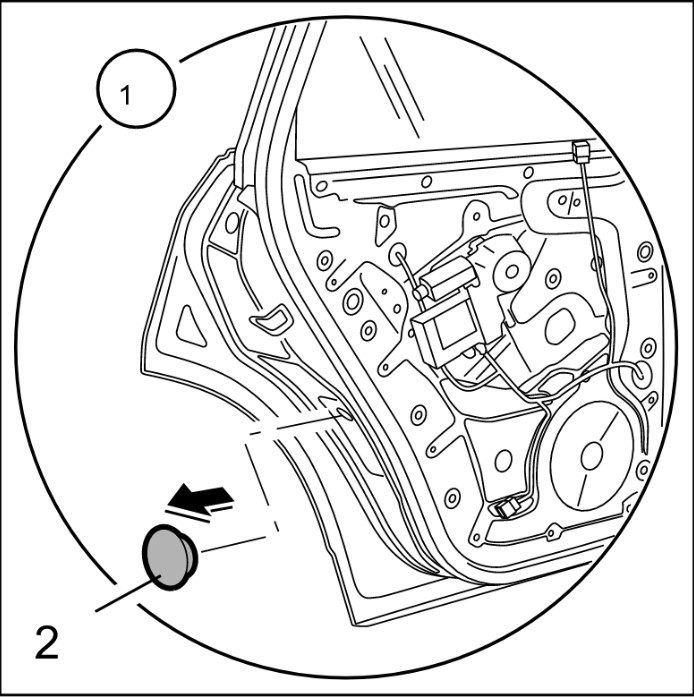 1

2