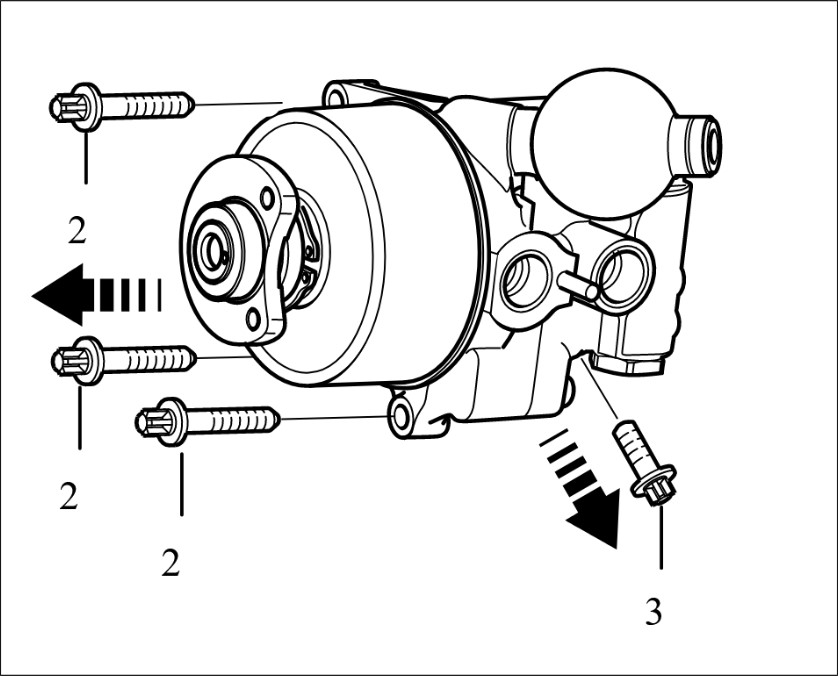 2

2

2

3